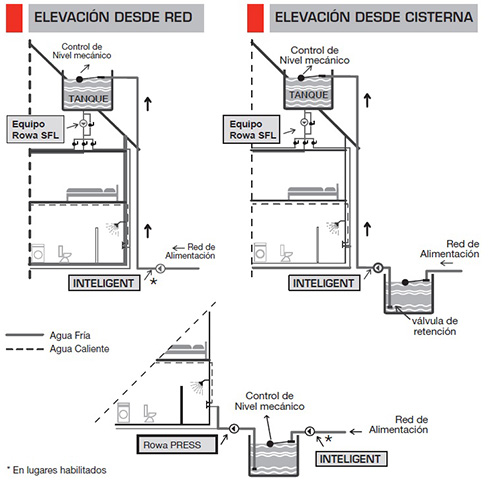 ELEVACIÓN DESDE RED

Control de Nivel mecánico

TANQUE

Equipo Rowa SFL

Red de Alimentación

INTELIGENT

*

ELEVACIÓN DESDE CISTERNA

Control de Nivel mecánico

TANQUE

Equipo Rowa SFL

Red de Alimentación

INTELIGENT

válvula de retención

Agua Fría

Agua Caliente

Control de Nivel mecánico

Red de Alimentación

Rowa PRESS

*

INTELIGENT

* En lugares habilitados